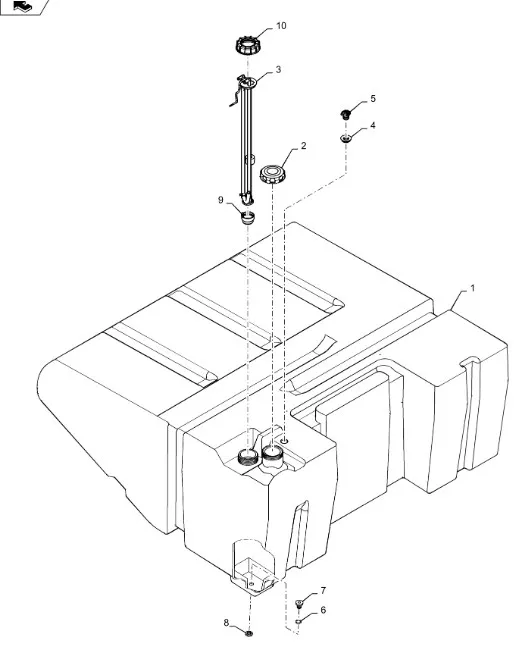 10
3
5
4
2
9
1
7
6
8