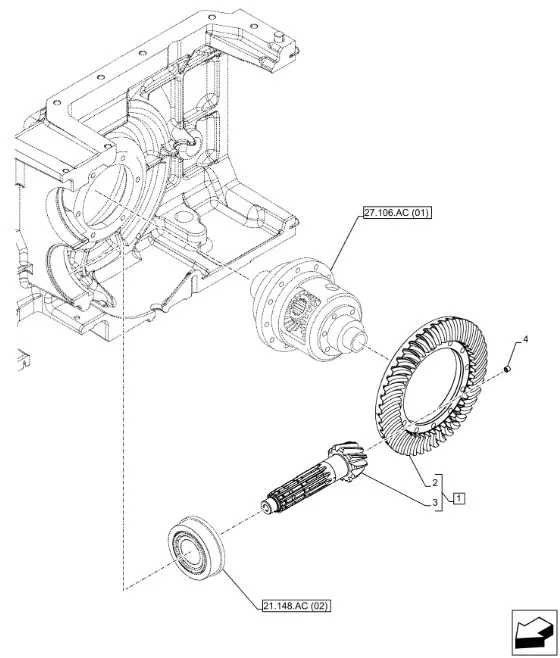 27.106.AC (01)

4

2

3

1

21.148.AC (02)